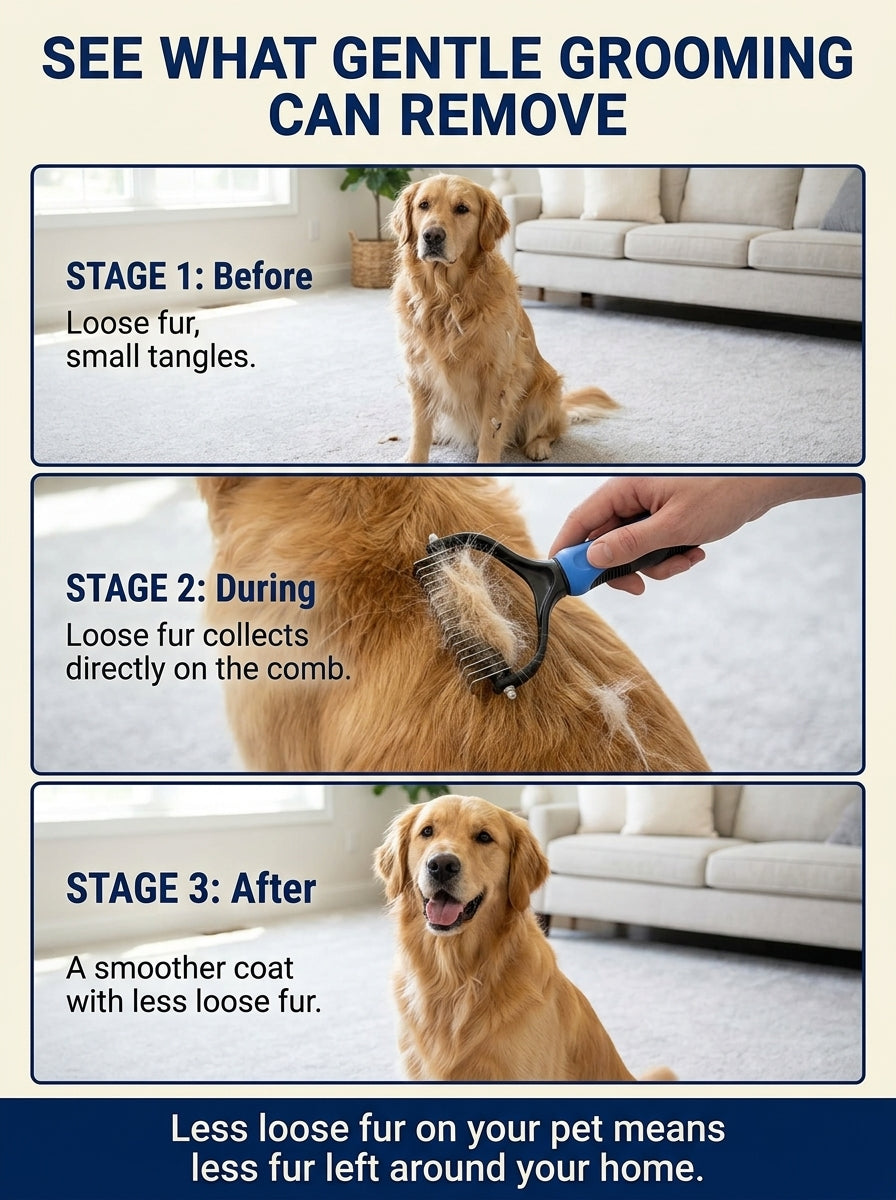 SEE WHAT GENTLE GROOMING CAN REMOVE

STAGE 1: Before
Loose fur, small tangles.

STAGE 2: During
Loose fur collects directly on the comb.

STAGE 3: After
A smoother coat with less loose fur.

Less loose fur on your pet means less fur left around your home.