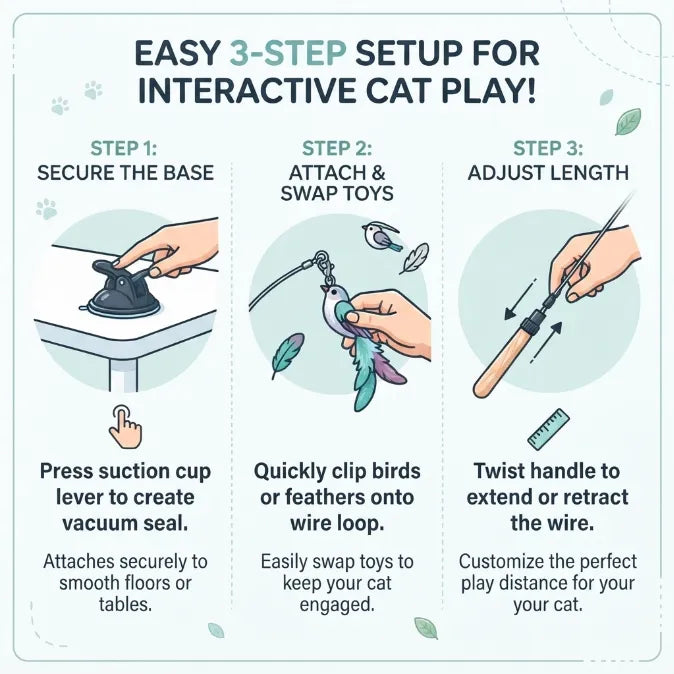 EASY 3-STEP SETUP FOR INTERACTIVE CAT PLAY!

STEP 1:
SECURE THE BASE

Press suction cup lever to create vacuum seal.

Attaches securely to smooth floors or tables.

STEP 2:
ATTACH & SWAP TOYS

Quickly clip birds or feathers onto wire loop.

Easily swap toys to keep your cat engaged.

STEP 3:
ADJUST LENGTH

Twist handle to extend or retract the wire.

Customize the perfect play distance for your your cat.