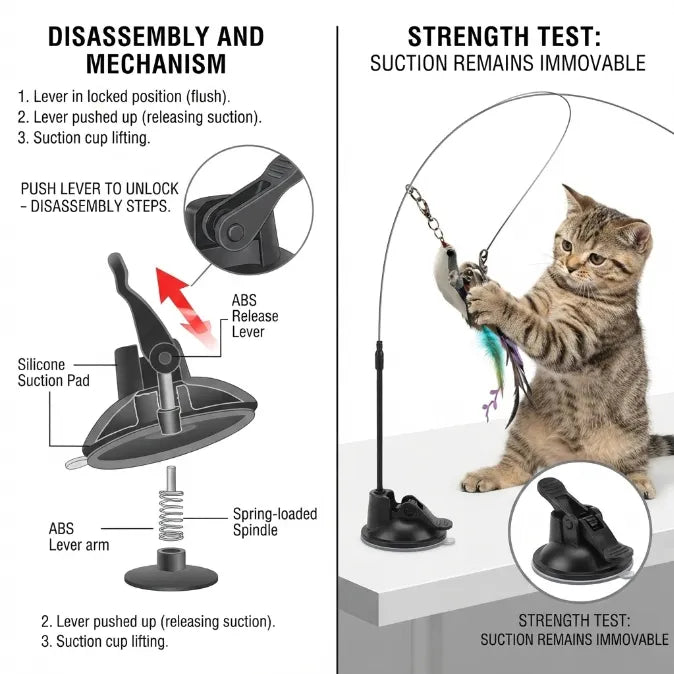 DISASSEMBLY AND MECHANISM

1. Lever in locked position (flush).
2. Lever pushed up (releasing suction).
3. Suction cup lifting.

PUSH LEVER TO UNLOCK – DISASSEMBLY STEPS.

ABS Release Lever

Silicone Suction Pad

ABS Lever arm

Spring-loaded Spindle

2. Lever pushed up (releasing suction).
3. Suction cup lifting.

STRENGTH TEST:
SUCTION REMAINS IMMOVABLE

STRENGTH TEST:
SUCTION REMAINS IMMOVABLE