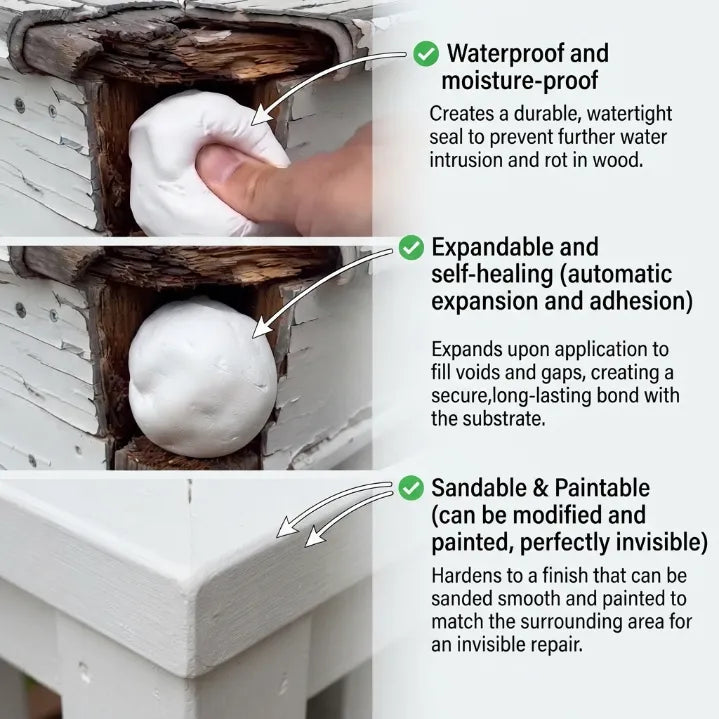 Waterproof and moisture-proof

Creates a durable, watertight seal to prevent further water intrusion and rot in wood.

Expandable and self-healing (automatic expansion and adhesion)

Expands upon application to fill voids and gaps, creating a secure,long-lasting bond with the substrate.

Sandable & Paintable (can be modified and painted, perfectly invisible)

Hardens to a finish that can be sanded smooth and painted to match the surrounding area for an invisible repair.