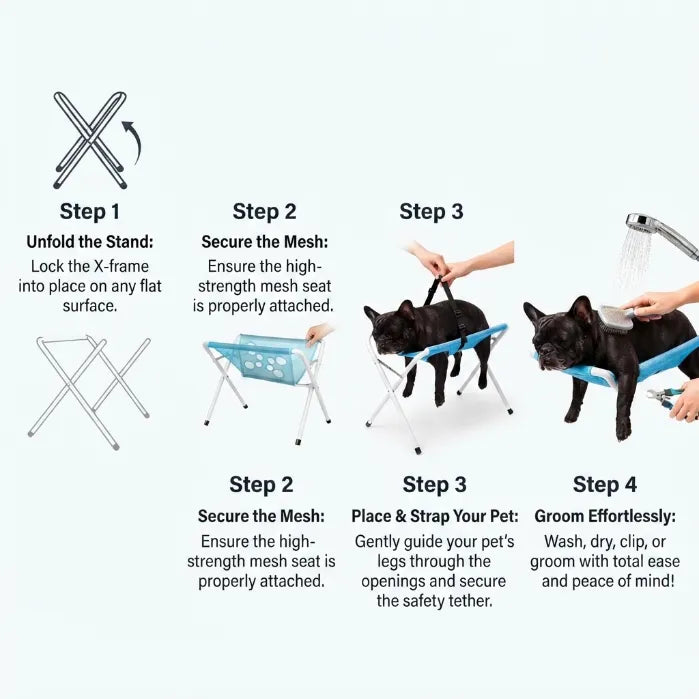 Step 1
Unfold the Stand:
Lock the X-frame into place on any flat surface.

Step 2
Secure the Mesh:
Ensure the high-strength mesh seat is properly attached.

Step 3

Step 2
Secure the Mesh:
Ensure the high-strength mesh seat is properly attached.

Step 3
Place & Strap Your Pet:
Gently guide your pet's legs through the openings and secure the safety tether.

Step 4
Groom Effortlessly:
Wash, dry, clip, or groom with total ease and peace of mind!