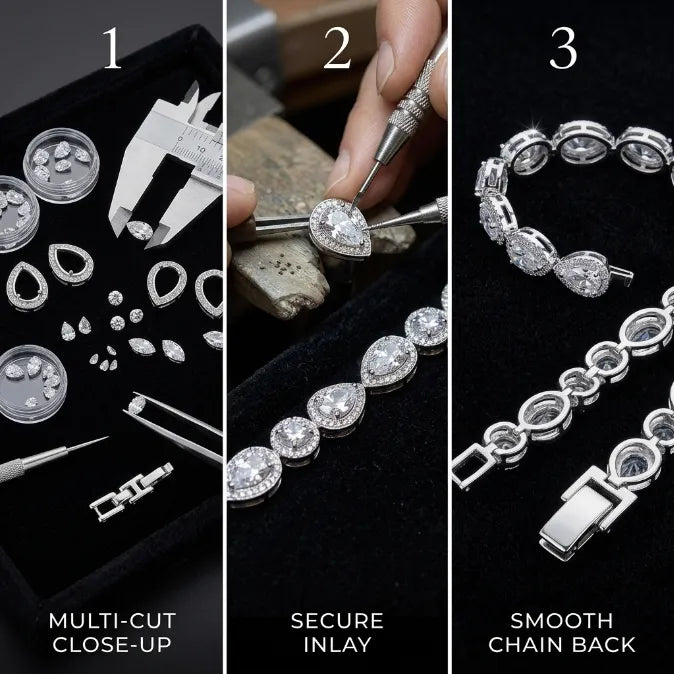 1

MULTI-CUT CLOSE-UP

2

SECURE INLAY

3

SMOOTH CHAIN BACK