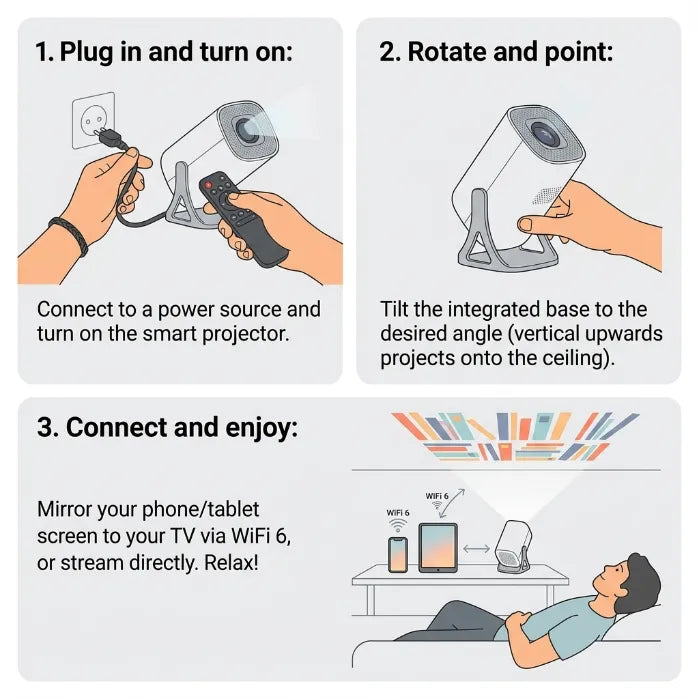 1. Plug in and turn on:

Connect to a power source and turn on the smart projector.

2. Rotate and point:

Tilt the integrated base to the desired angle (vertical upwards projects onto the ceiling).

3. Connect and enjoy:

Mirror your phone/tablet screen to your TV via WiFi 6, or stream directly. Relax!

WiFi 6

WiFi 6